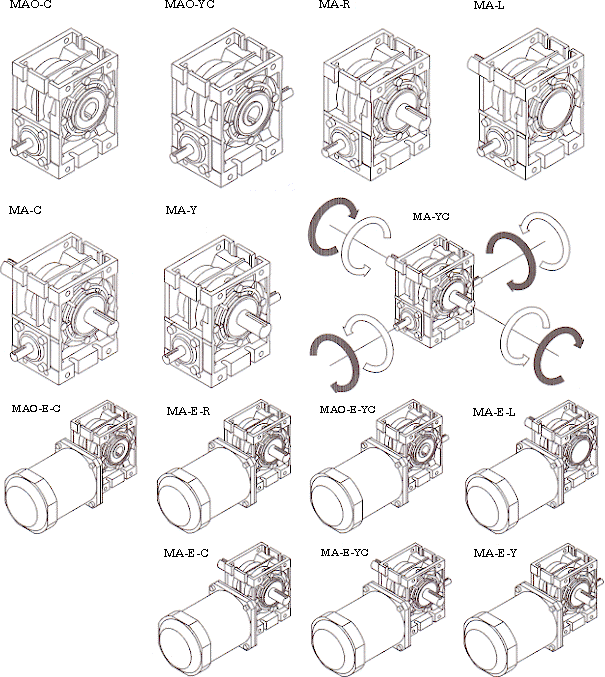 MAO-C

MAO-YC

MA-R

MA-L

MA-C

MA-Y

MA-YC

MAO-E-C

MA-E-R

MAO-E-YC

MA-E-L

MA-E-C

MA-E-YC

MA-E-Y